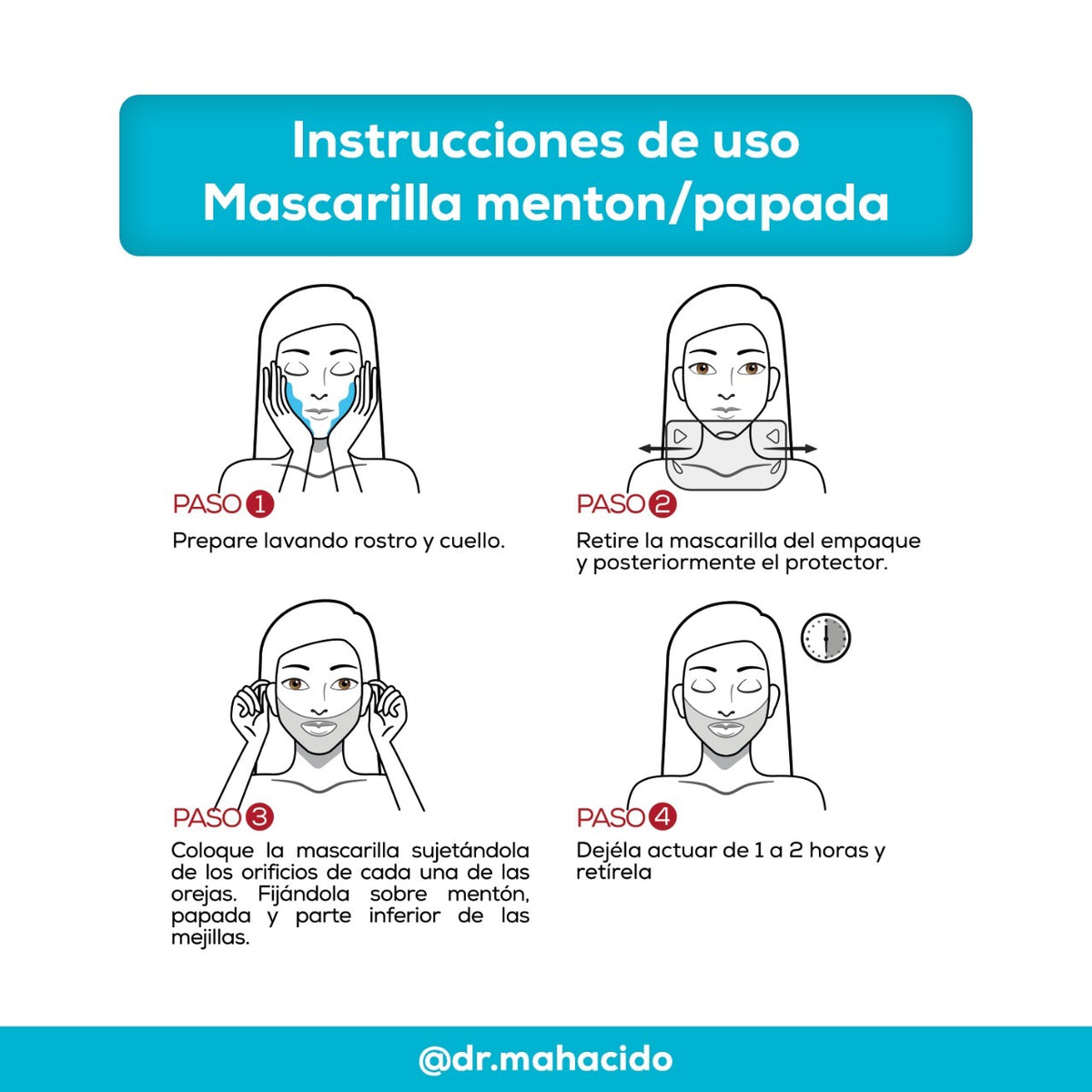 Instrucciones de uso
Mascarilla menton/papada

PASO 1
Prepare lavando rostro y cuello.

PASO 2
Retire la mascarilla del empaque y posteriormente el protector.

PASO 3
Coloque la mascarilla sujetándola de los orificios de cada una de las orejas. Fijándola sobre mentón, papada y parte inferior de las mejillas.

PASO 4
Dejéla actuar de 1 a 2 horas y retírela

@dr.mahacido